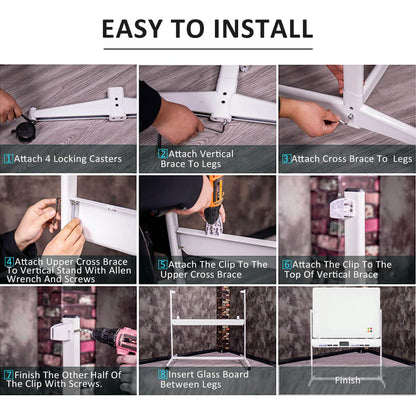 EASY TO INSTALL

1 Attach 4 Locking Casters

2 Attach Vertical Brace To Legs

3 Attach Cross Brace To Legs

4 Attach Upper Cross Brace To Vertical Stand With Allen Wrench And Screws

5 Attach The Clip To The Upper Cross Brace

6 Attach The Clip To The Top Of Vertical Brace

7 Finish The Other Half Of The Clip With Screws.

8 Insert Glass Board Between Legs

Finish