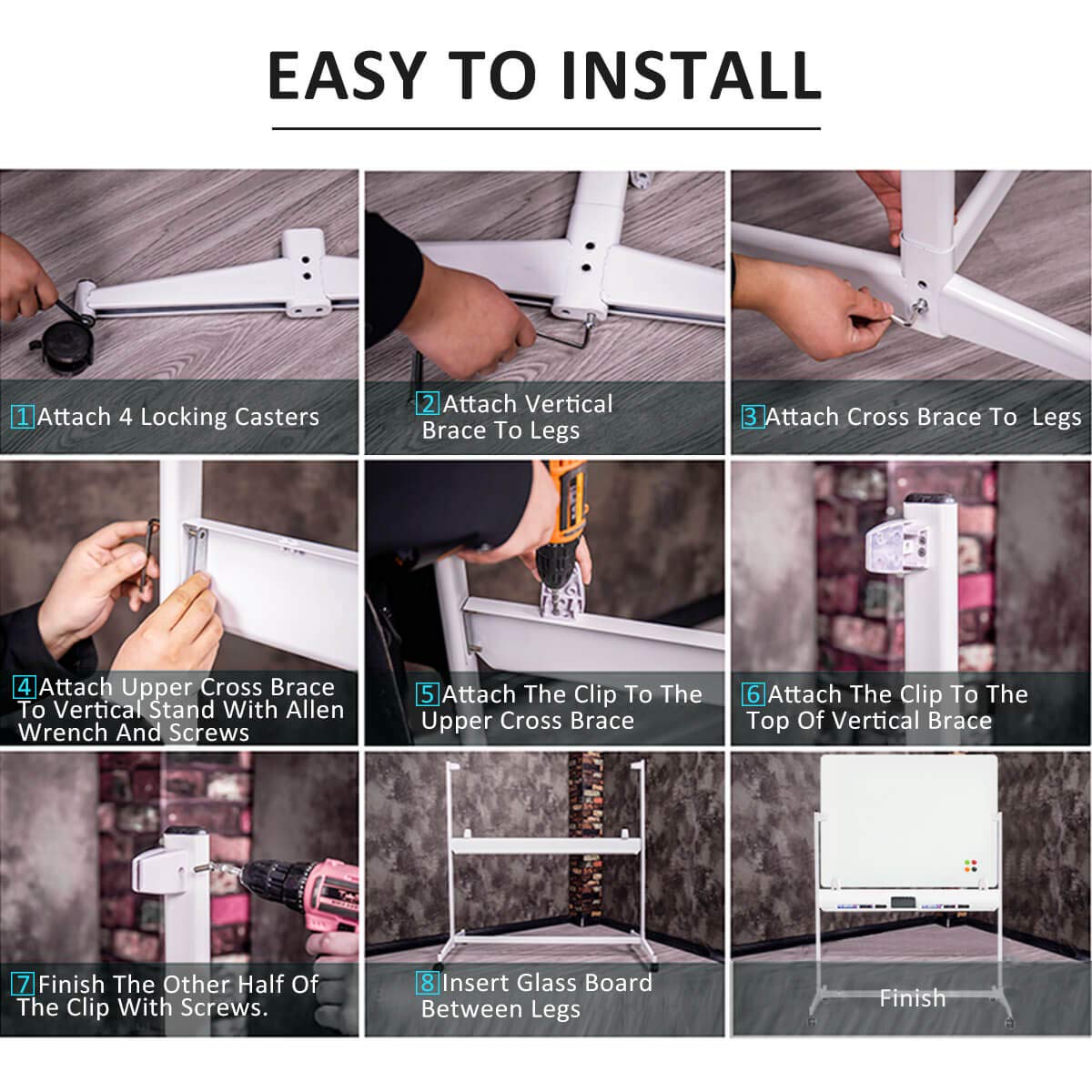 EASY TO INSTALL

1 Attach 4 Locking Casters

2 Attach Vertical Brace To Legs

3 Attach Cross Brace To Legs

4 Attach Upper Cross Brace To Vertical Stand With Allen Wrench And Screws

5 Attach The Clip To The Upper Cross Brace

6 Attach The Clip To The Top Of Vertical Brace

7 Finish The Other Half Of The Clip With Screws.

8 Insert Glass Board Between Legs

Finish