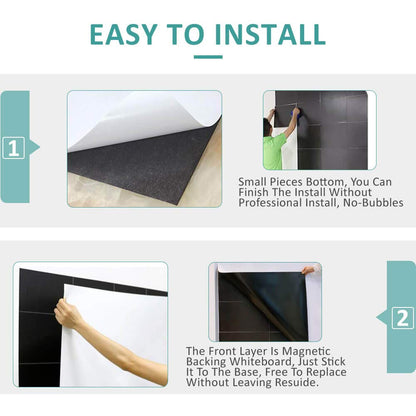 EASY TO INSTALL

1

Small Pieces Bottom, You Can Finish The Install Without Professional Install, No-Bubbles

2

The Front Layer Is Magnetic Backing Whiteboard, Just Stick It To The Base, Free To Replace Without Leaving Resuide.