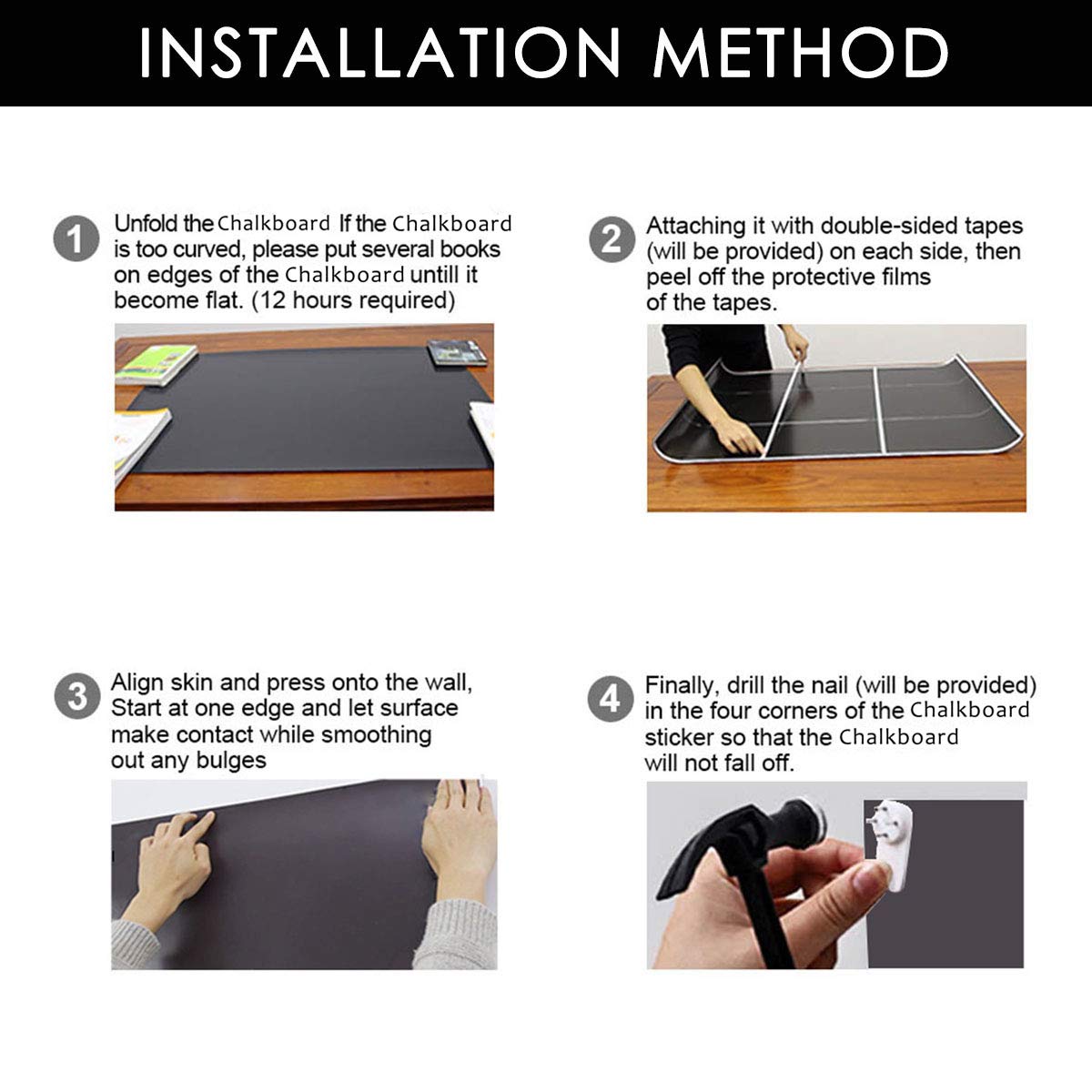 INSTALLATION METHOD

1 Unfold the Chalkboard If the Chalkboard is too curved, please put several books on edges of the Chalkboard untill it become flat. (12 hours required)

2 Attaching it with double-sided tapes (will be provided) on each side, then peel off the protective films of the tapes.

3 Align skin and press onto the wall, Start at one edge and let surface make contact while smoothing out any bulges

4 Finally, drill the nail (will be provided) in the four corners of the Chalkboard sticker so that the Chalkboard will not fall off.