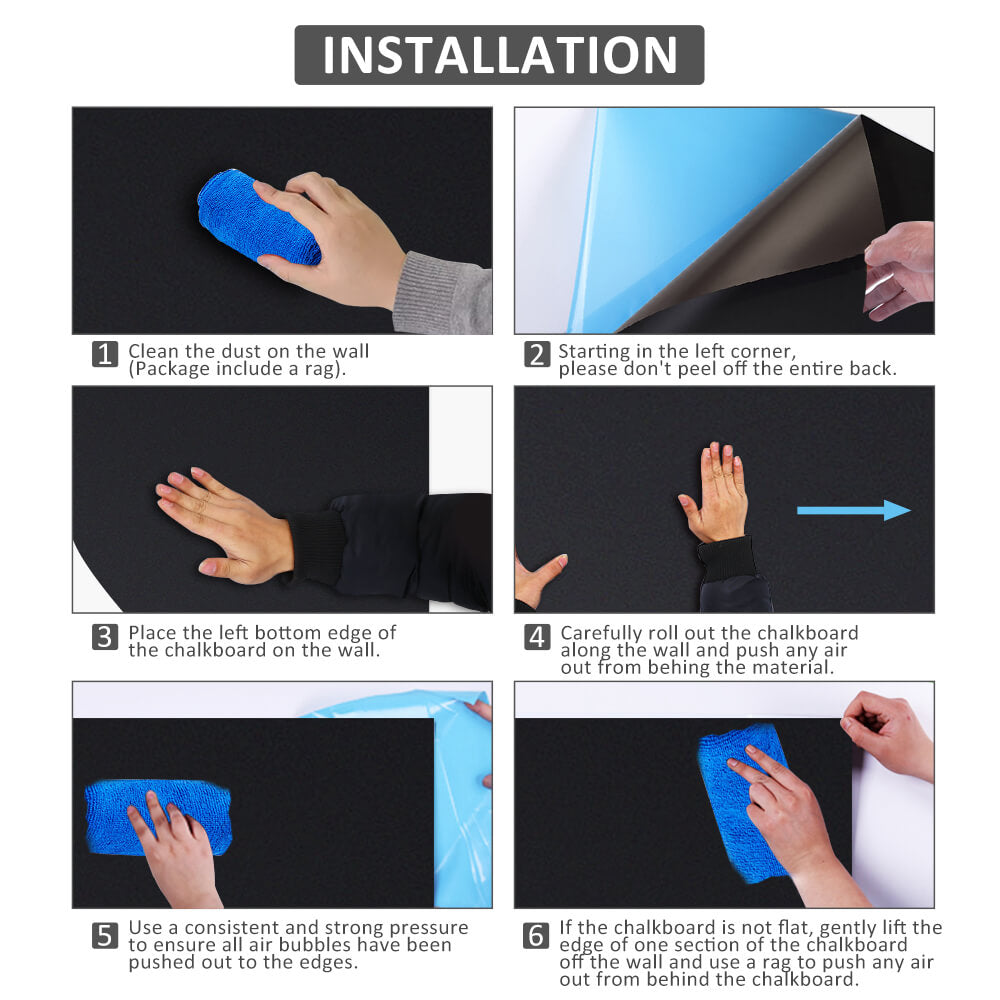 INSTALLATION

1 Clean the dust on the wall (Package include a rag).

2 Starting in the left corner, please don't peel off the entire back.

3 Place the left bottom edge of the chalkboard on the wall.

4 Carefully roll out the chalkboard along the wall and push any air out from behing the material.

5 Use a consistent and strong pressure to ensure all air bubbles have been pushed out to the edges.

6 If the chalkboard is not flat, gently lift the edge of one section of the chalkboard off the wall and use a rag to push any air out from behind the chalkboard.