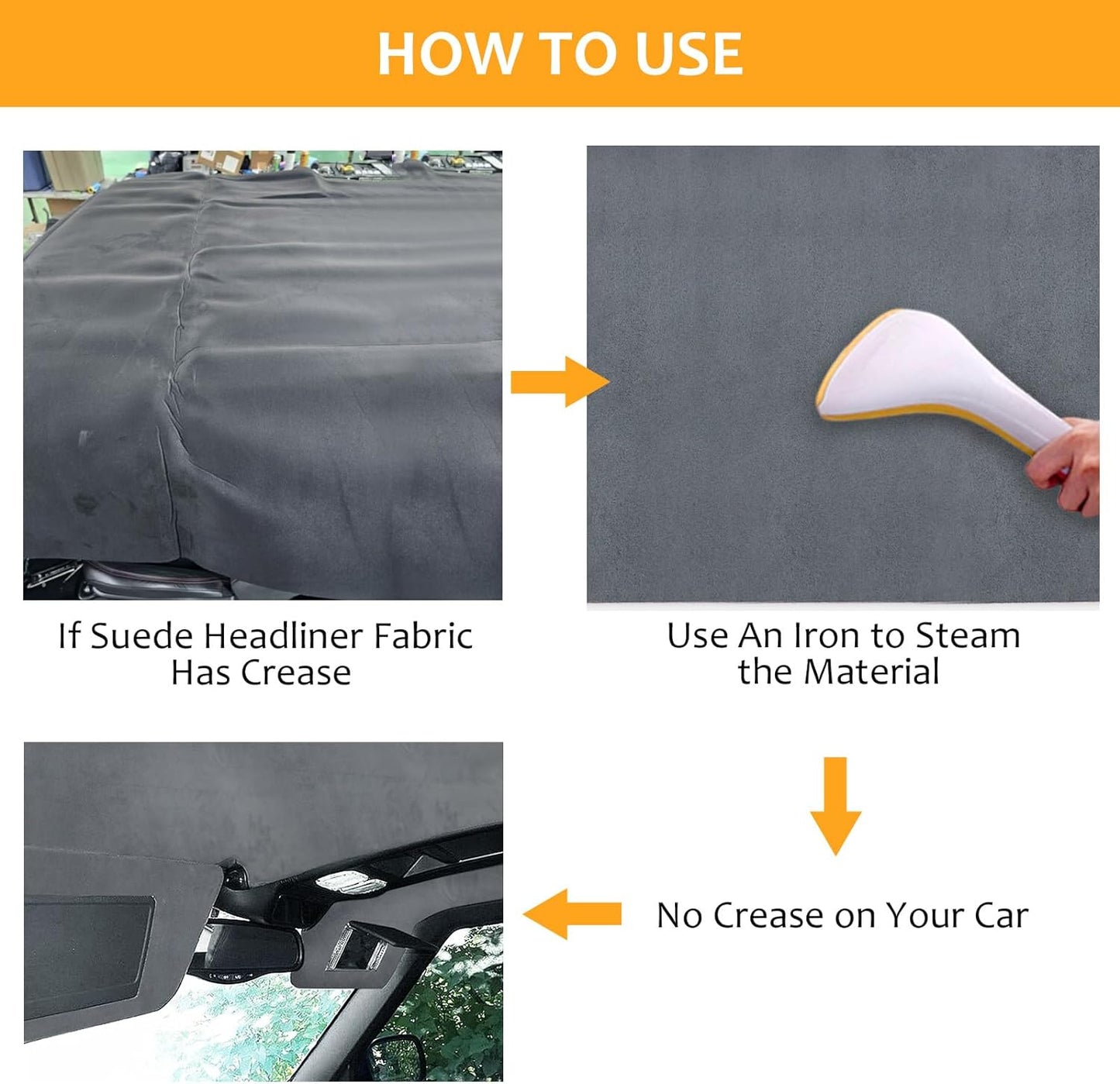 HOW TO USE

If Suede Headliner Fabric Has Crease

Use An Iron to Steam the Material

No Crease on Your Car