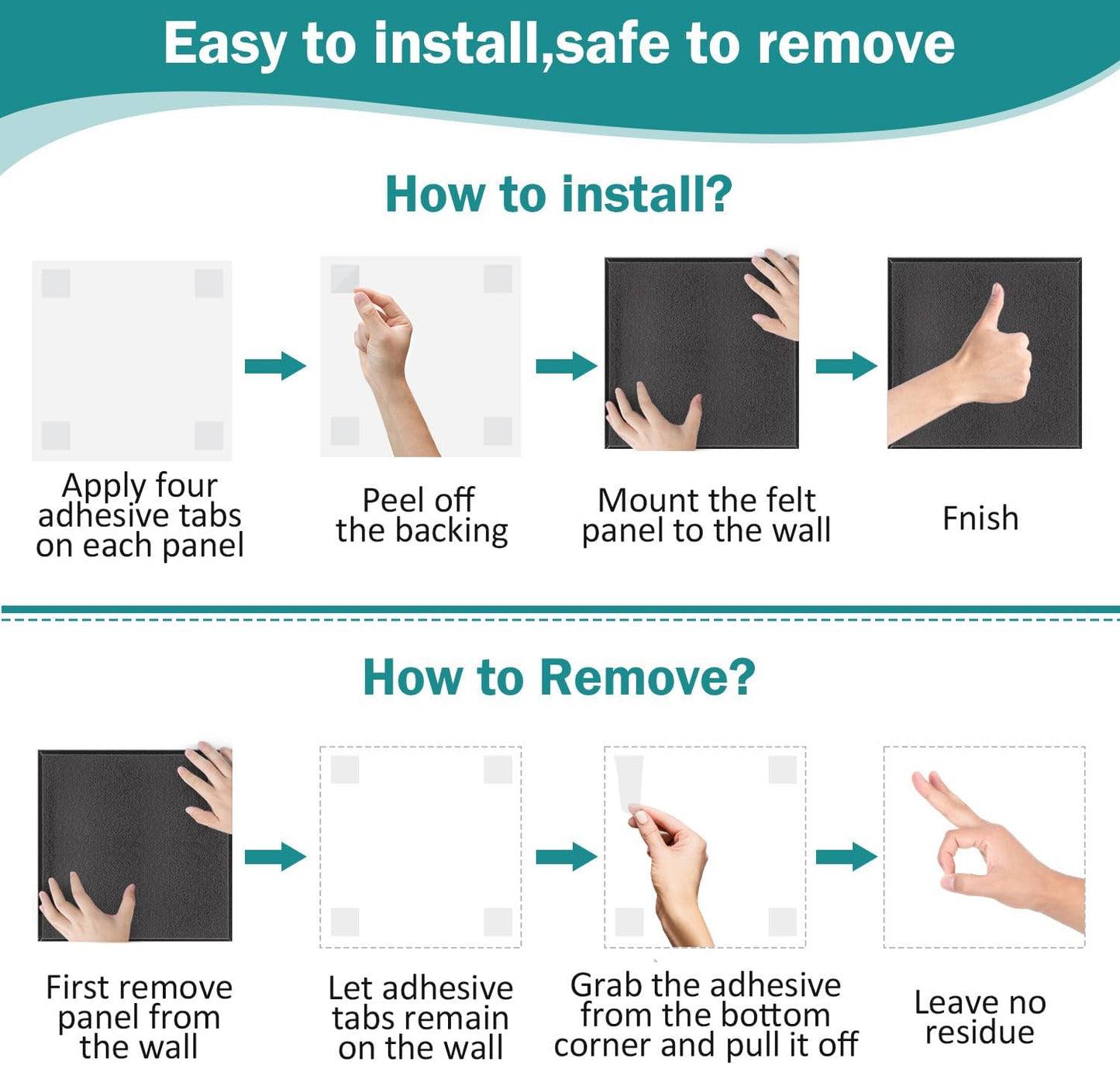 Easy to install,safe to remove

How to install?

Apply four adhesive tabs on each panel

Peel off the backing

Mount the felt panel to the wall

Fnish

How to Remove?

First remove panel from the wall

Let adhesive tabs remain on the wall

Grab the adhesive from the bottom corner and pull it off

Leave no residue