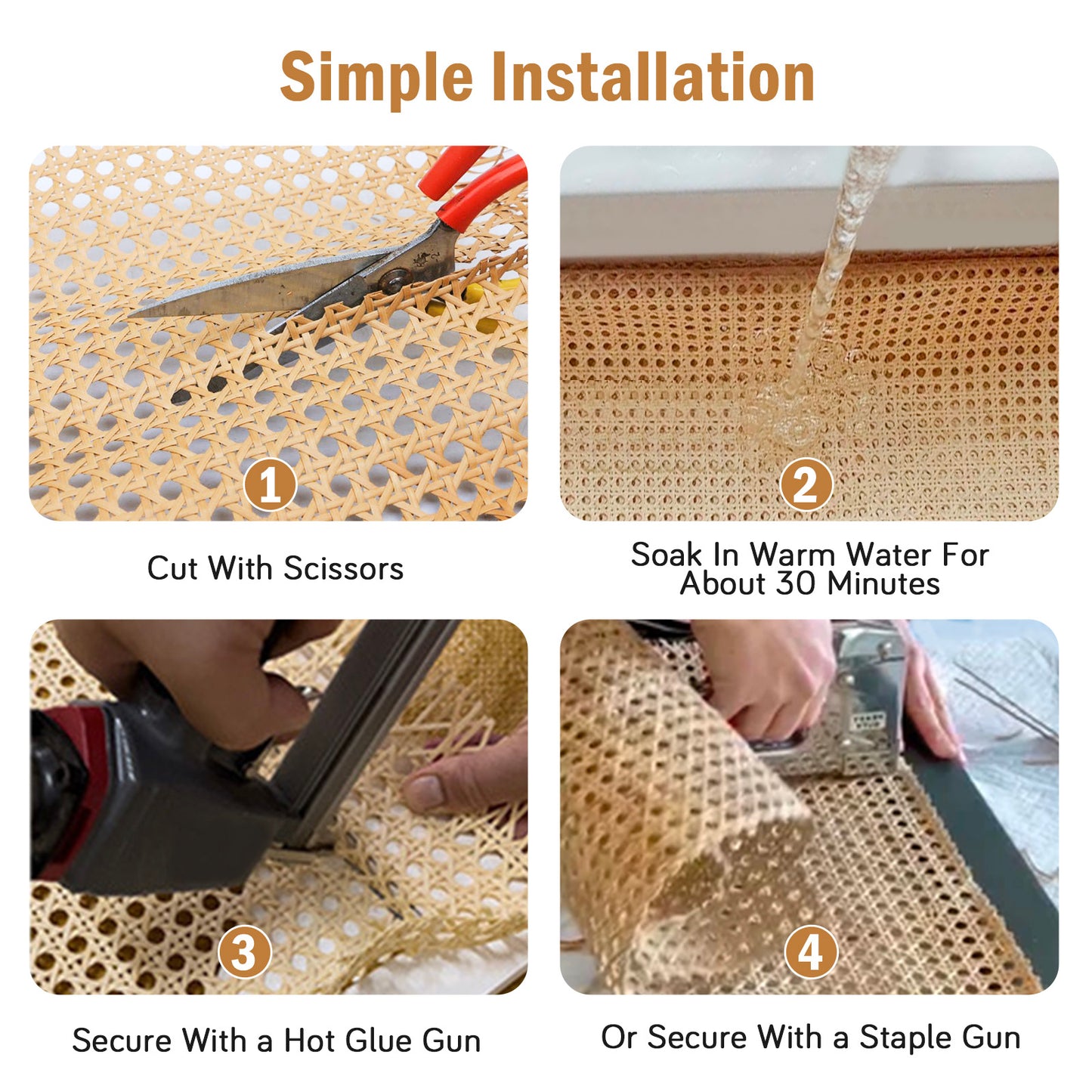 Simple Installation

1

Cut With Scissors

2

Soak In Warm Water For About 30 Minutes

3

Secure With a Hot Glue Gun

4

Or Secure With a Staple Gun