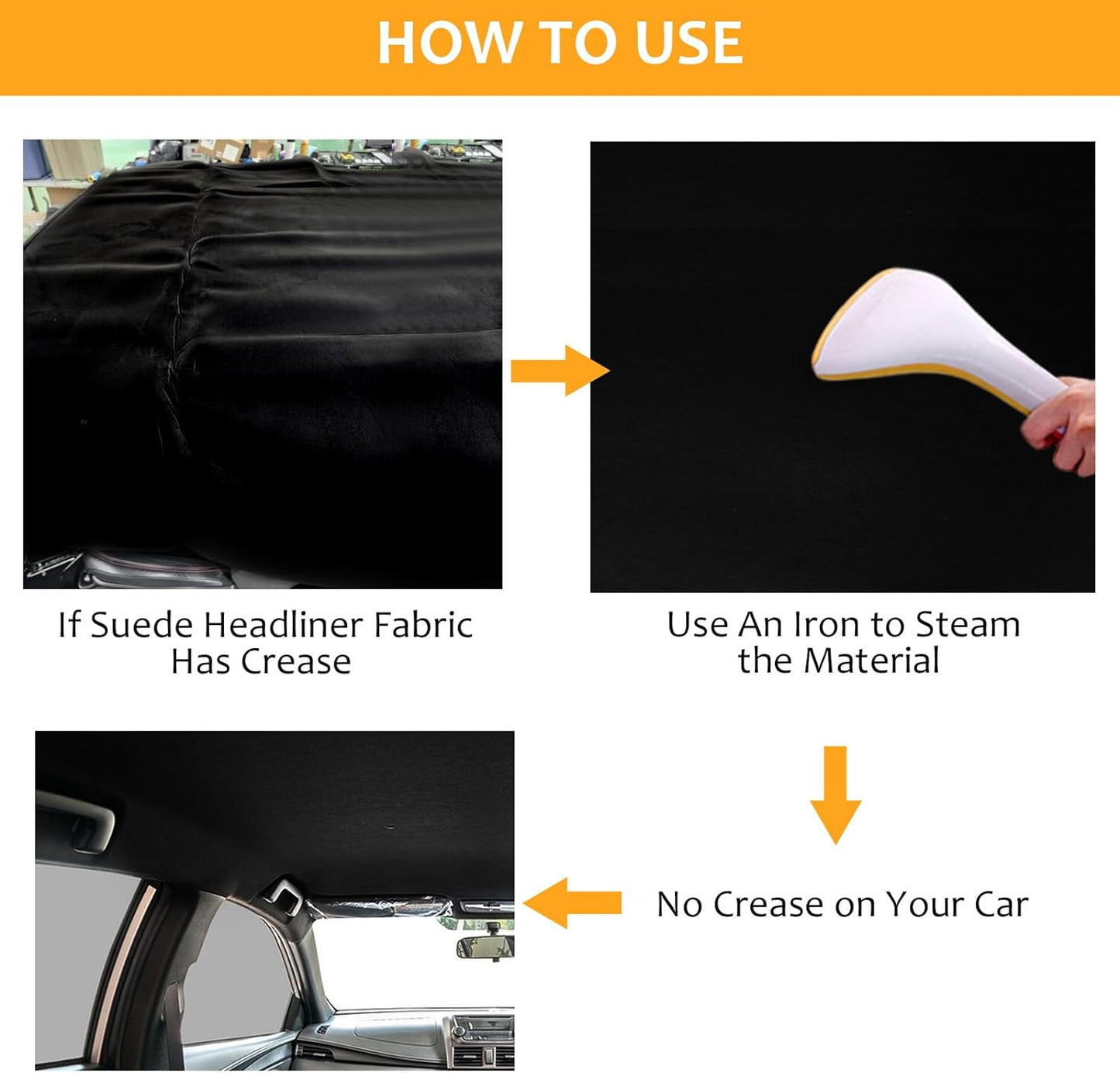 HOW TO USE

If Suede Headliner Fabric Has Crease

Use An Iron to Steam the Material

No Crease on Your Car